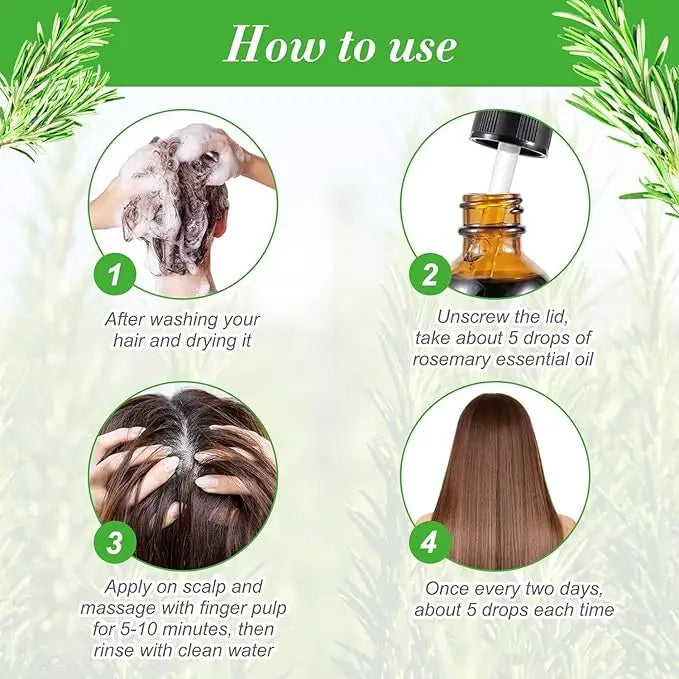 How to use

1
After washing your hair and drying it

2
Unscrew the lid, take about 5 drops of rosemary essential oil

3
Apply on scalp and massage with finger pulp for 5-10 minutes, then rinse with clean water

4
Once every two days, about 5 drops each time