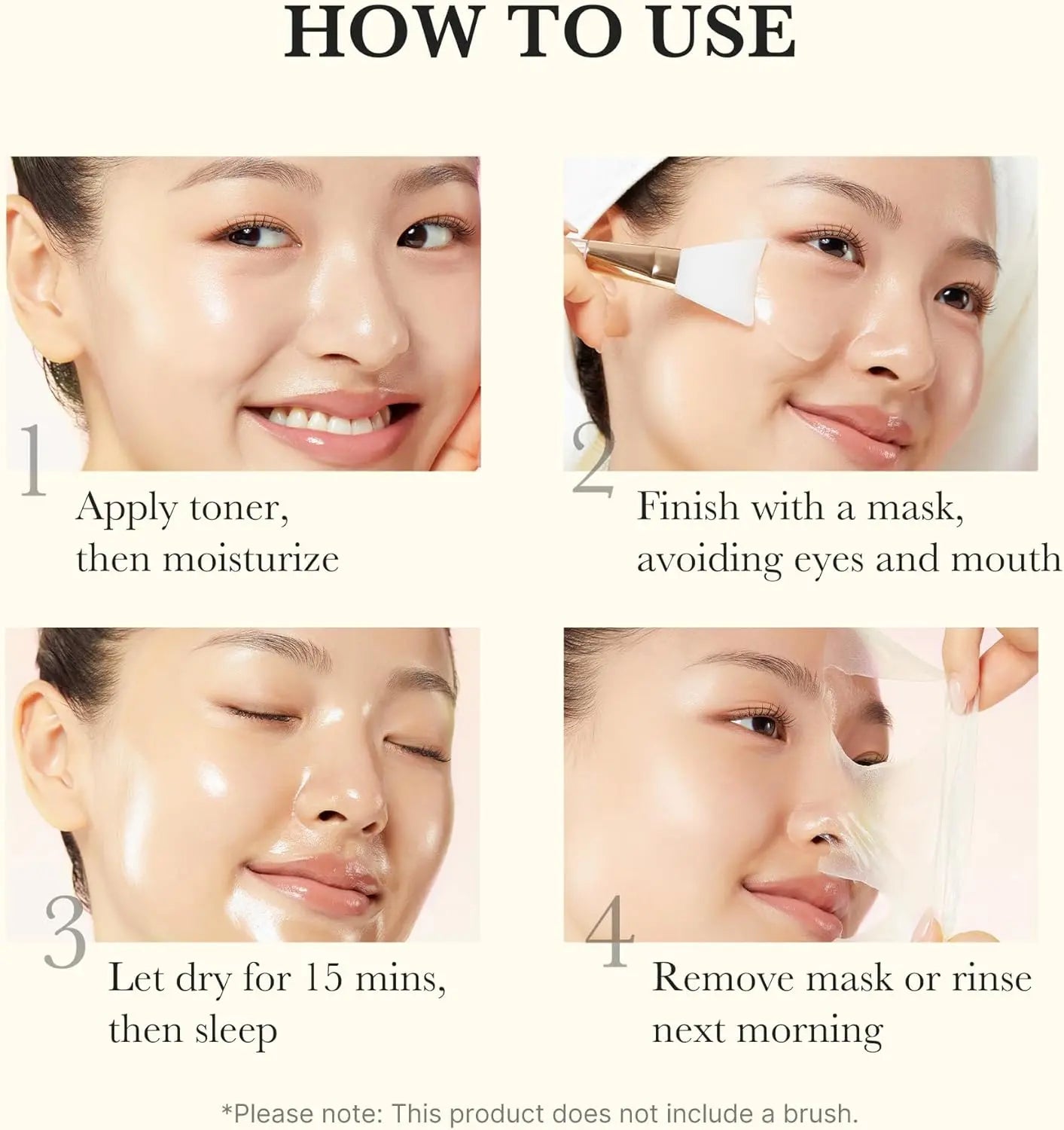 HOW TO USE

1
Apply toner, then moisturize

2
Finish with a mask, avoiding eyes and mouth

3
Let dry for 15 mins, then sleep

4
Remove mask or rinse next morning

*Please note: This product does not include a brush.