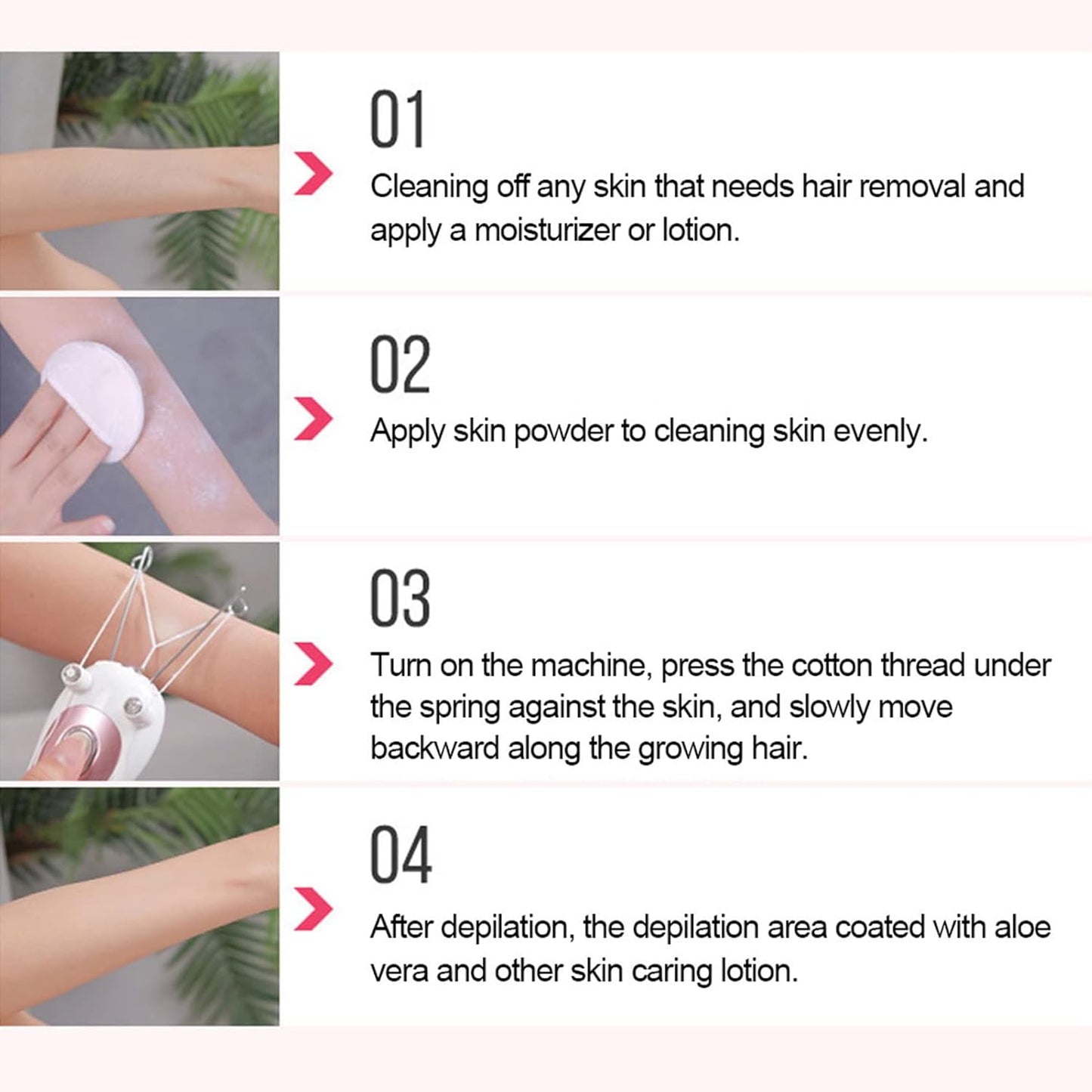 01

Cleaning off any skin that needs hair removal and apply a moisturizer or lotion.

02

Apply skin powder to cleaning skin evenly.

03

Turn on the machine, press the cotton thread under the spring against the skin, and slowly move backward along the growing hair.

04

After depilation, the depilation area coated with aloe vera and other skin caring lotion.